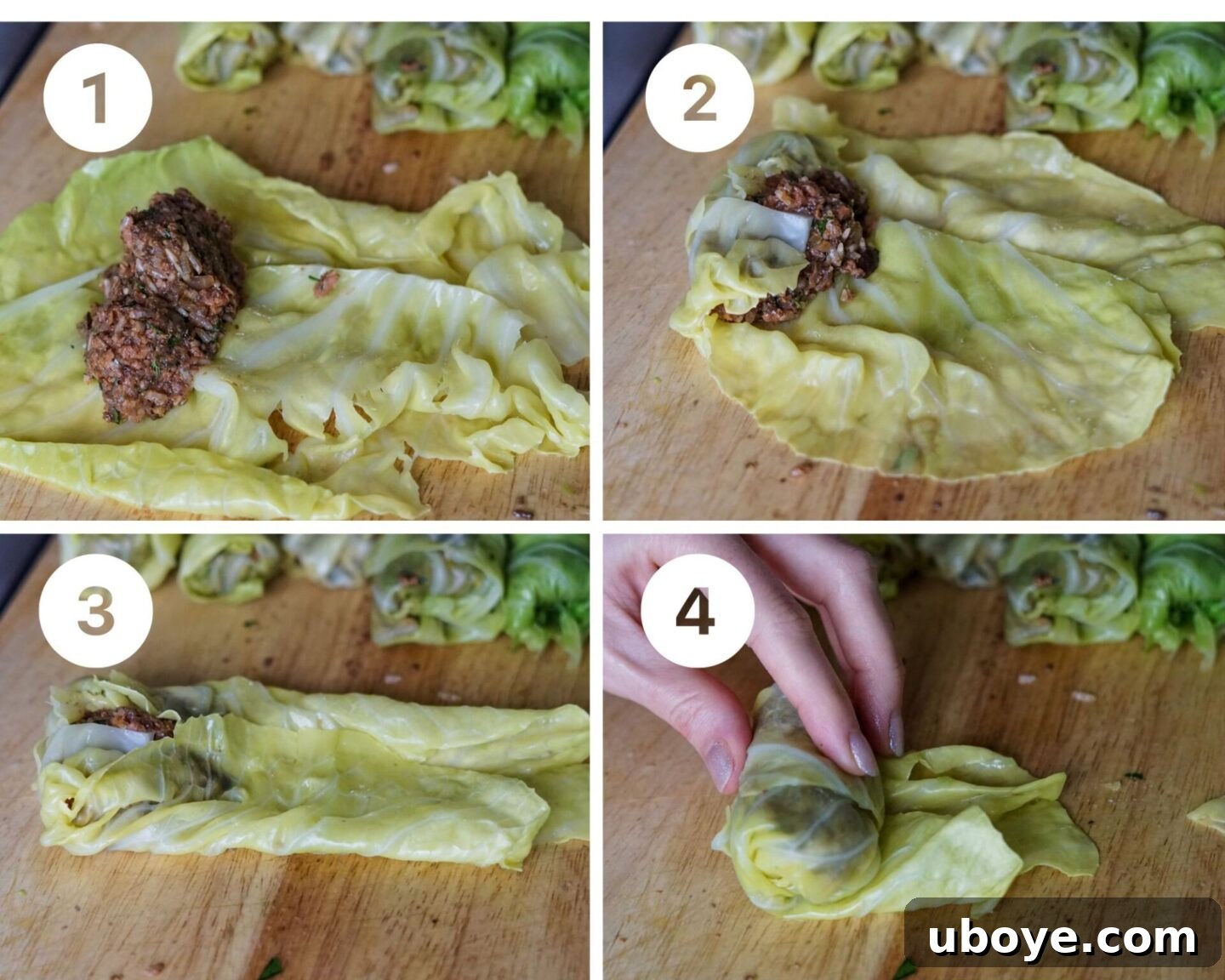 1

2

3

4

uboye.com