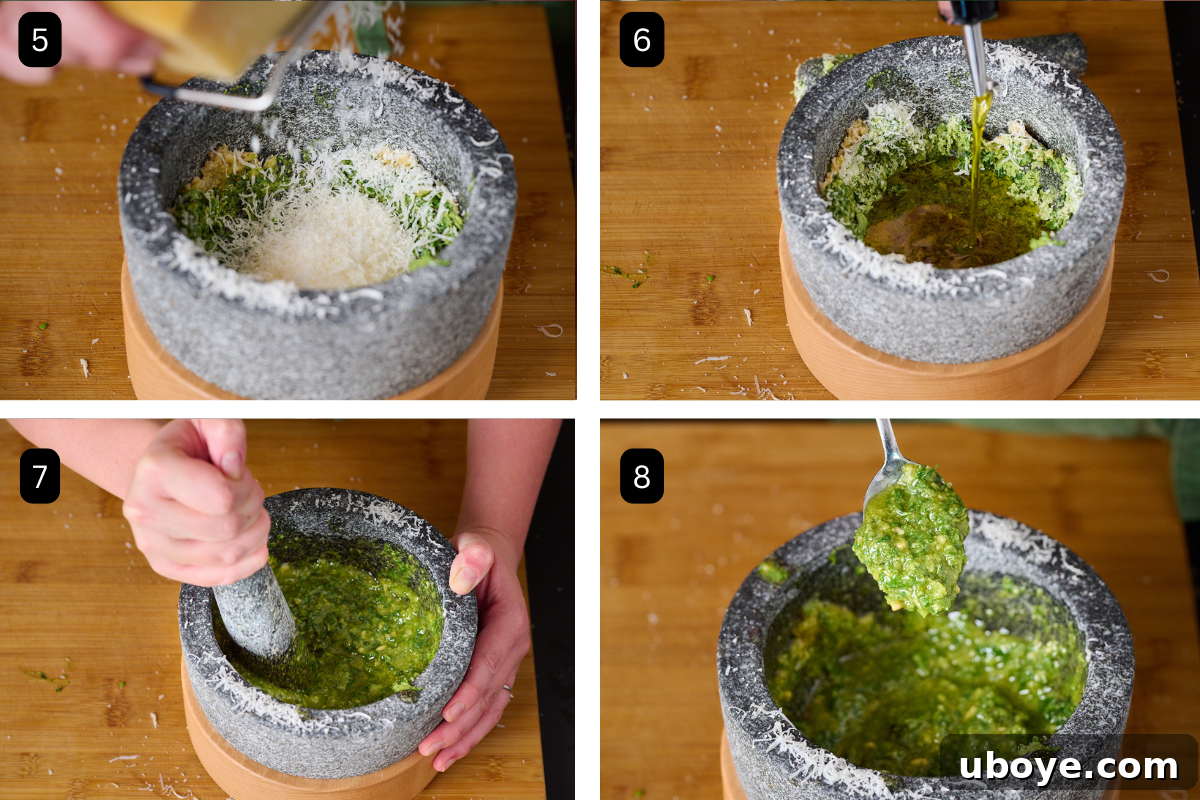 5

6

7

8

uboye.com